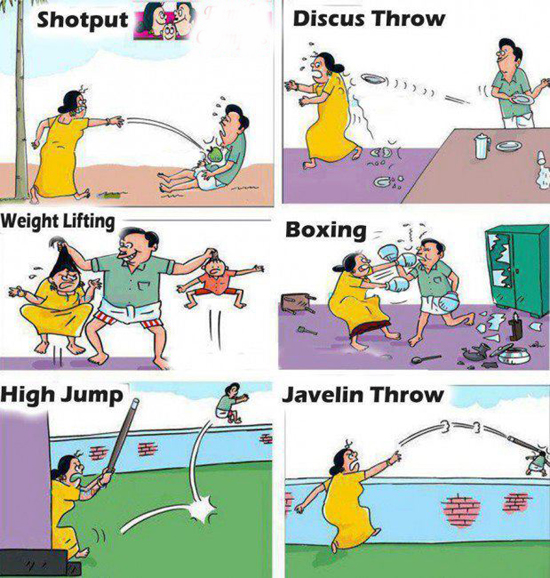 Shotput

Discus Throw

Weight Lifting

Boxing

High Jump

Javelin Throw